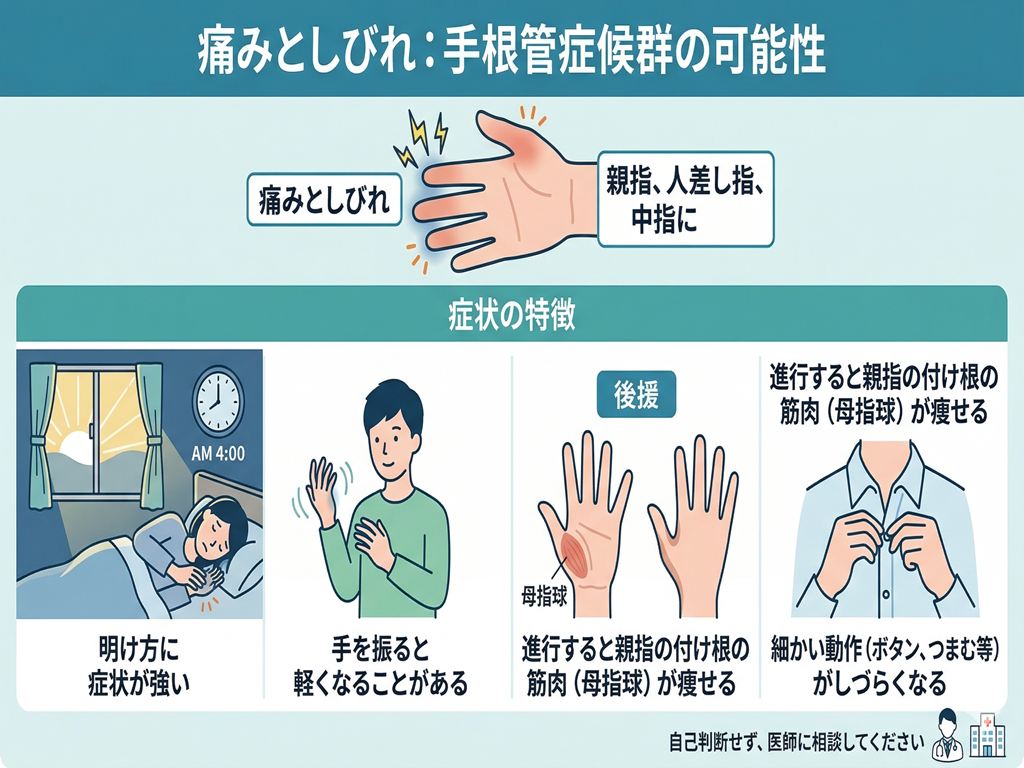 痛みとしびれ：手根管症候群の可能性

痛みとしびれ

親指、人差し指、中指に

症状の特徴

AM 4:00

明け方に症状が強い

手を振ると軽くなることがある

後援

母指球

進行すると親指の付け根の筋肉（母指球）が痩せる

進行すると親指の付け根の筋肉（母指球）が痩せる

細かい動作（ボタン、つまむ等）がしづらくなる

自己判断せず、医師に相談してください